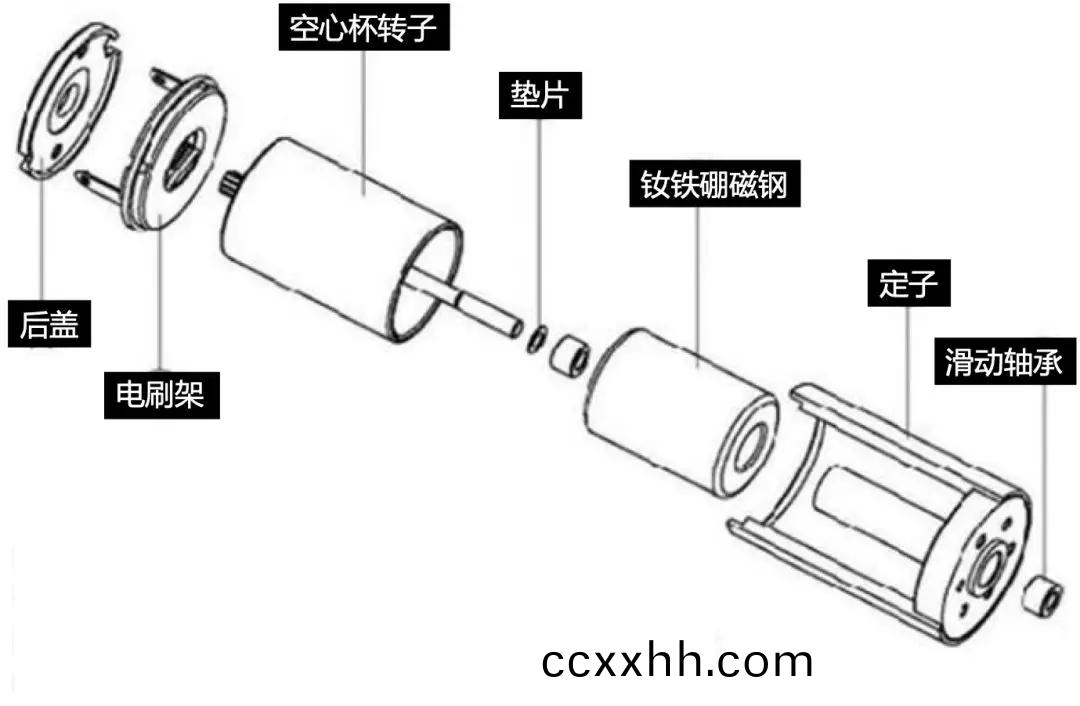 空心杯转子

垫片

钕铁硼磁钢

定子

滑动轴承

后盖

电刷架

ccxxhh.com